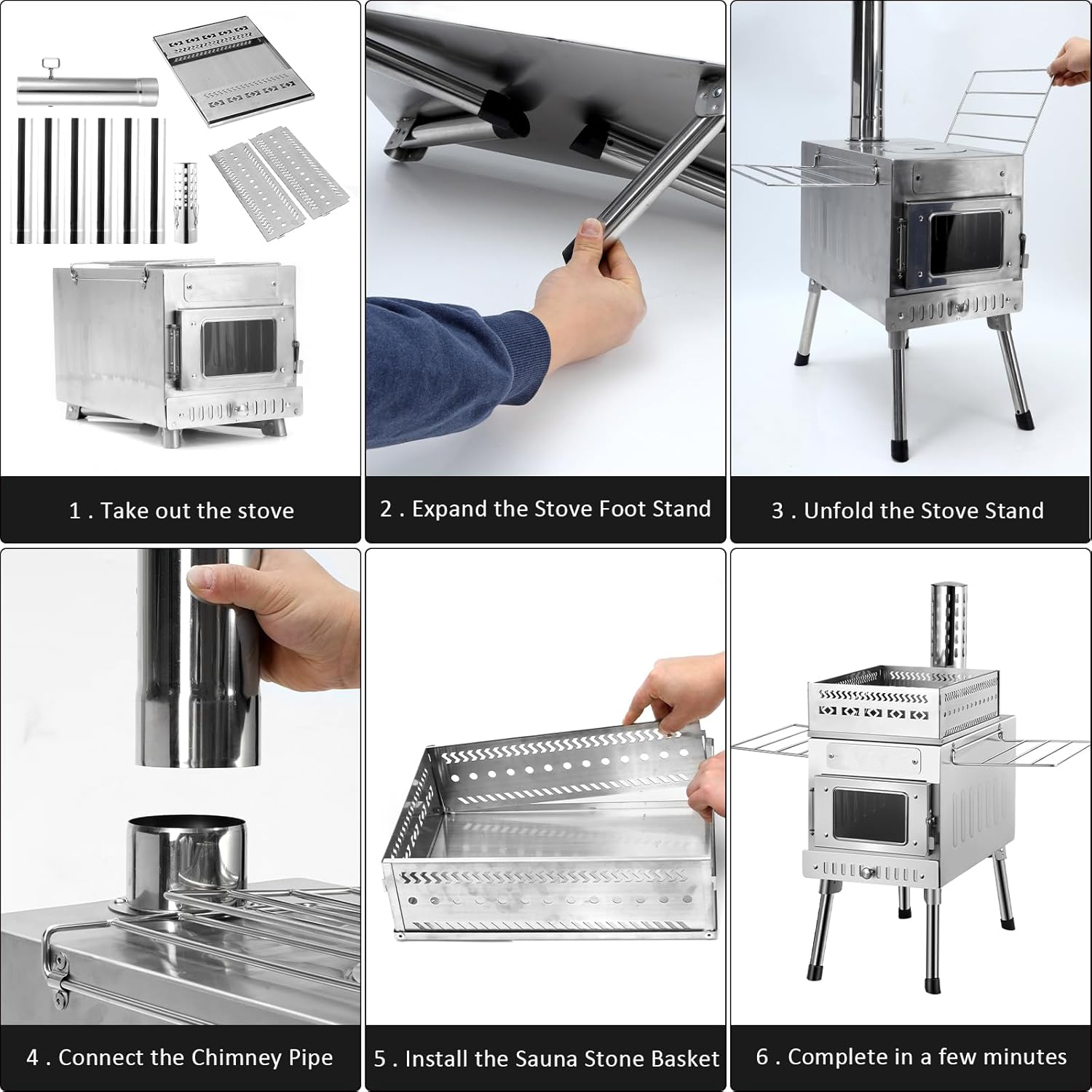 1 . Take out the stove

2 . Expand the Stove Foot Stand

3 . Unfold the Stove Stand

4 . Connect the Chimney Pipe

5 . Install the Sauna Stone Basket

6 . Complete in a few minutes